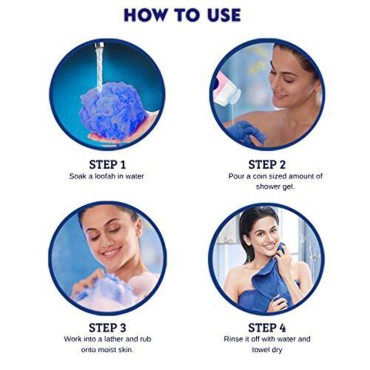 HOW TO USE

STEP 1
Soak a loofah in water

STEP 2
Pour a coin sized amount of shower gel.

STEP 3
Work into a lather and rub onto moist skin.

STEP 4
Rinse it off with water and towel dry